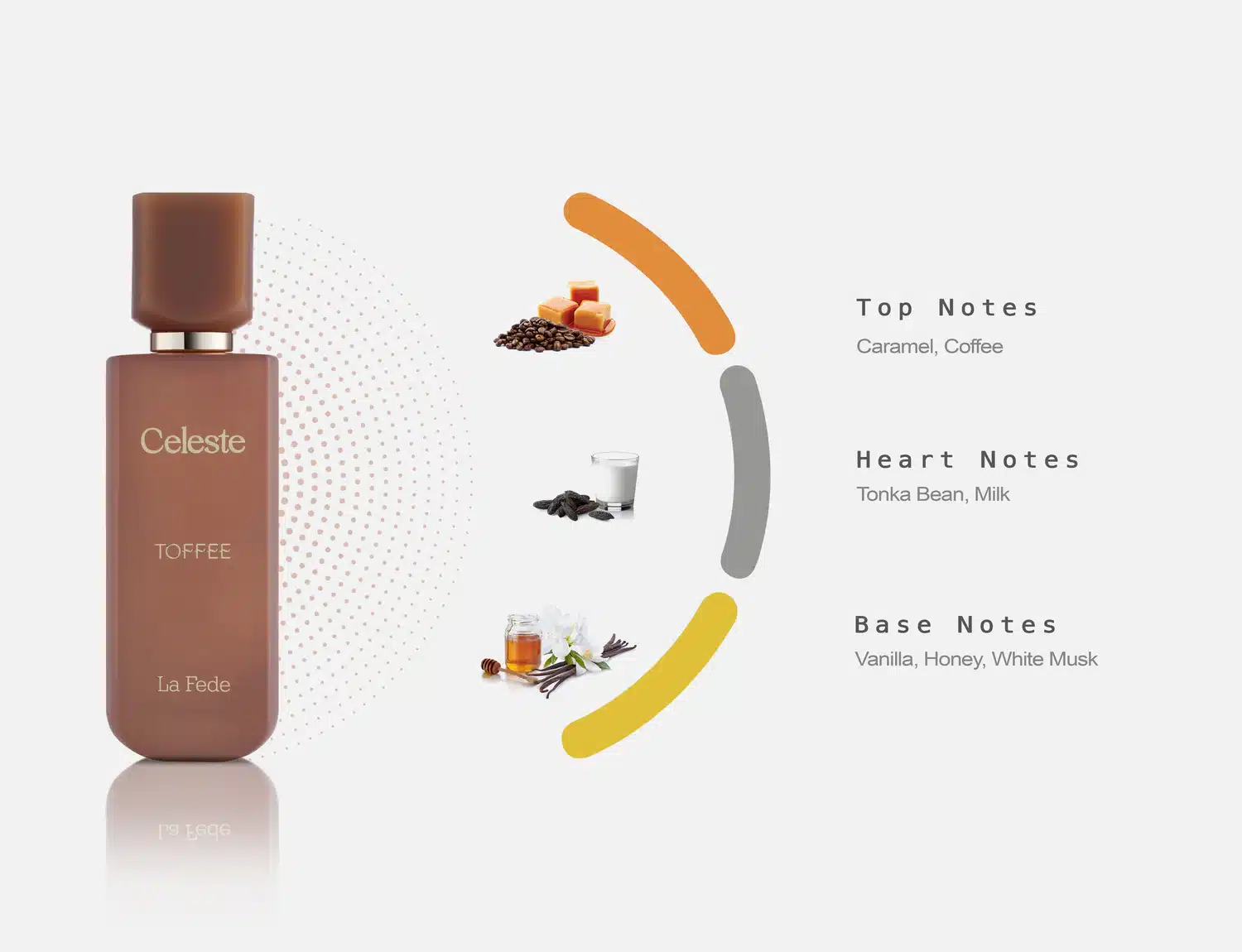 Celeste

TOFFEE

La Fede

Top Notes
Caramel, Coffee

Heart Notes
Tonka Bean, Milk

Base Notes
Vanilla, Honey, White Musk